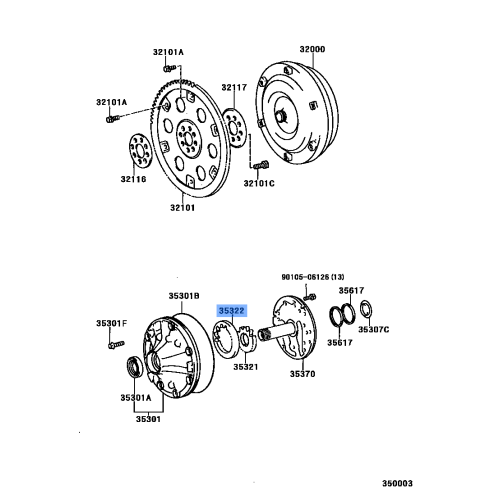 32101A
32000
32117
32101A
32116
32101C
32101

90105-06126 (13)
35617
35301B
35322
35301F
35307C
35617
35321
35370
35301A
35301

350003