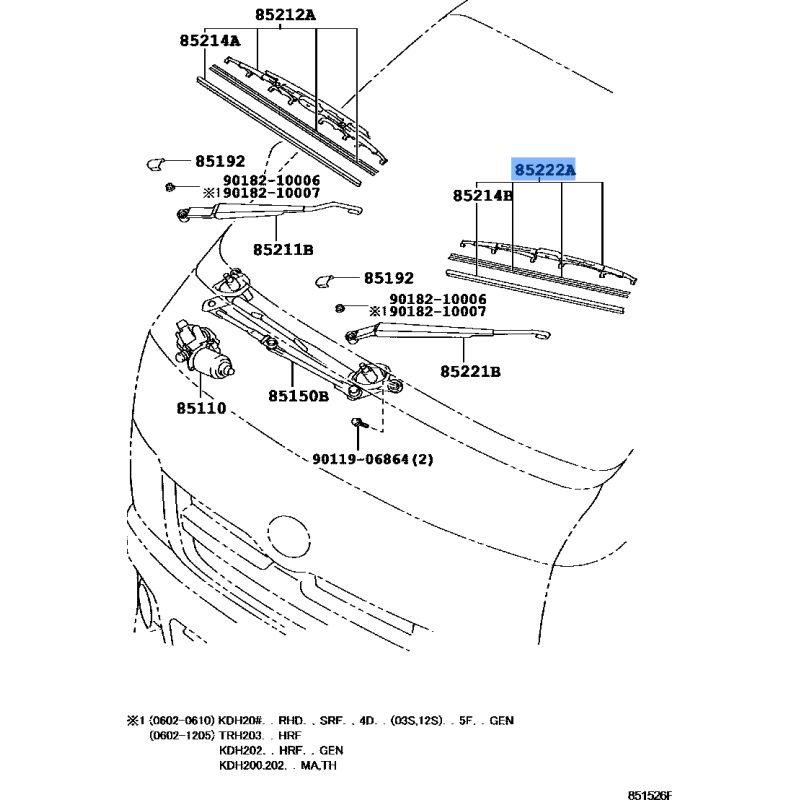 85212A
85214A
85192
90182-10006
※190182-10007
85211B
85222A
85214B
85192
90182-10006
※190182-10007
85221B
85110
85150B
90119-06864(2)

※1 (0602-0610) KDH20#. . RHD. . SRF. . 4D. . (03S,12S). . 5F. . GEN
(0602-1205) TRH203. . HRF
KDH202. . HRF. . GEN
KDH200.202. . MA,TH

851526F