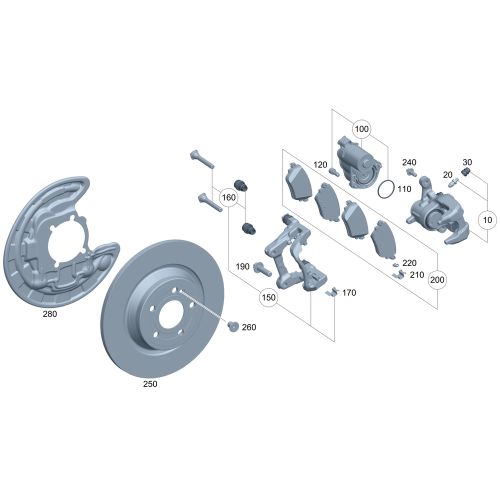 100
120
240
30
20
110
160
10
190
220
210
200
150
170
280
260
250