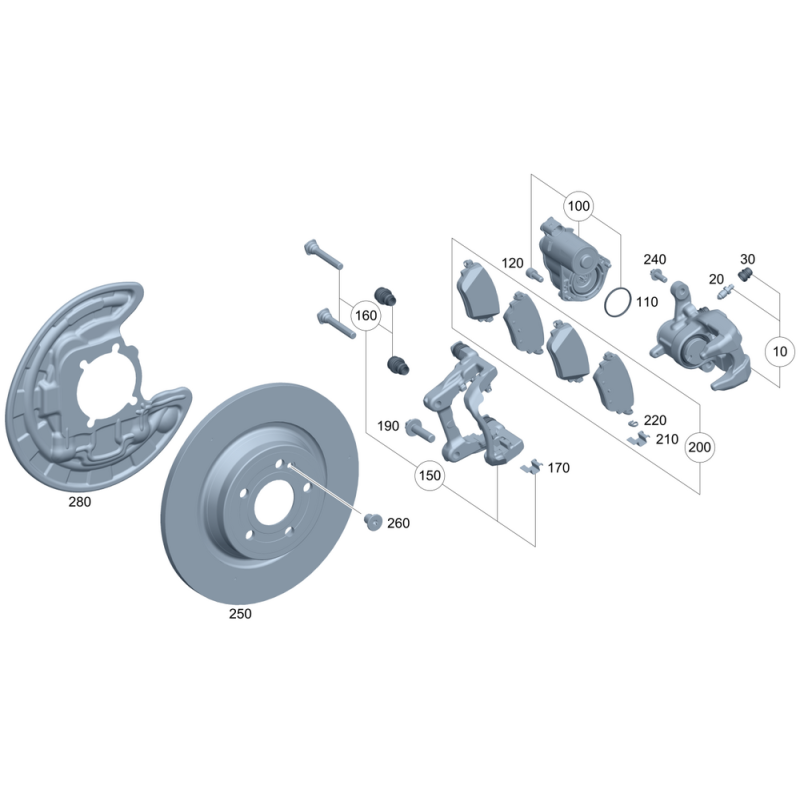 100
120
240
30
20
110
160
10
190
220
210
200
150
170
280
260
250