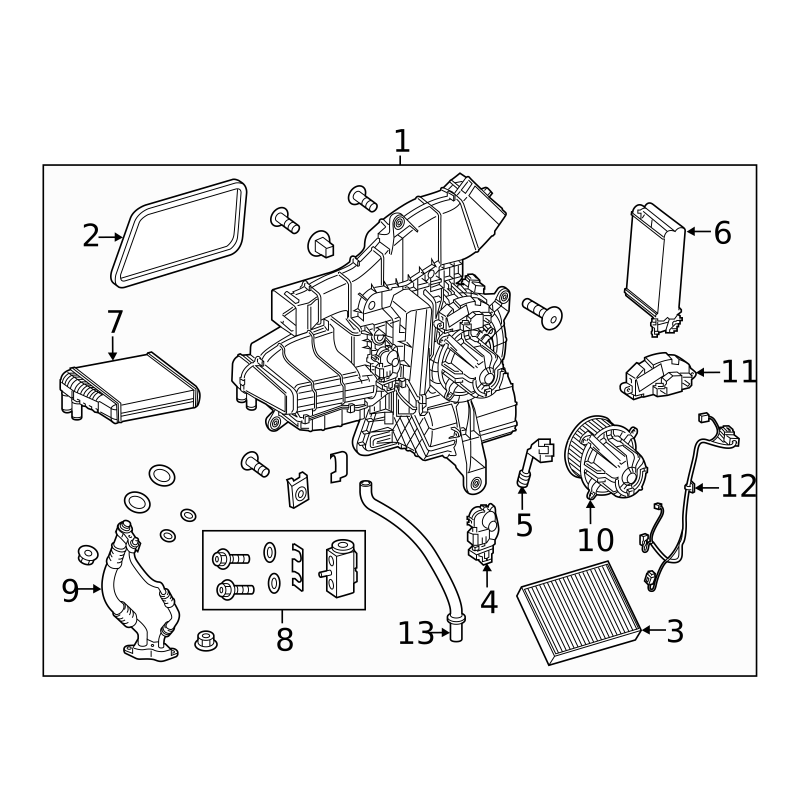 1
2
6
7
11
12
5
10
9
8
4
13
3