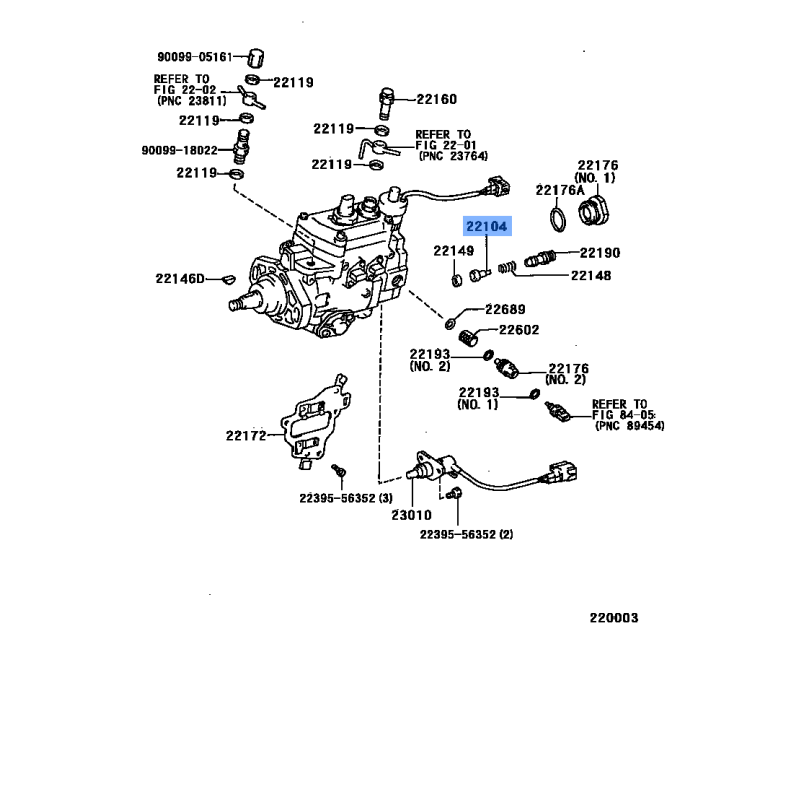 90099-05161
REFER TO
FIG 22-02
(PNC 23811)
22119
22119
90099-18022
22119
22160
22119
REFER TO
FIG 22-01
(PNC 23764)
22119
22176
(NO. 1)
22176A
22104
22149
22190
22148
22146D
22689
22602
22193
(NO. 2)
22176
(NO. 2)
22193
(NO. 1)
REFER TO
FIG 84-05
(PNC 89454)
22172
22395-56352 (3)
23010
22395-56352 (2)
220003