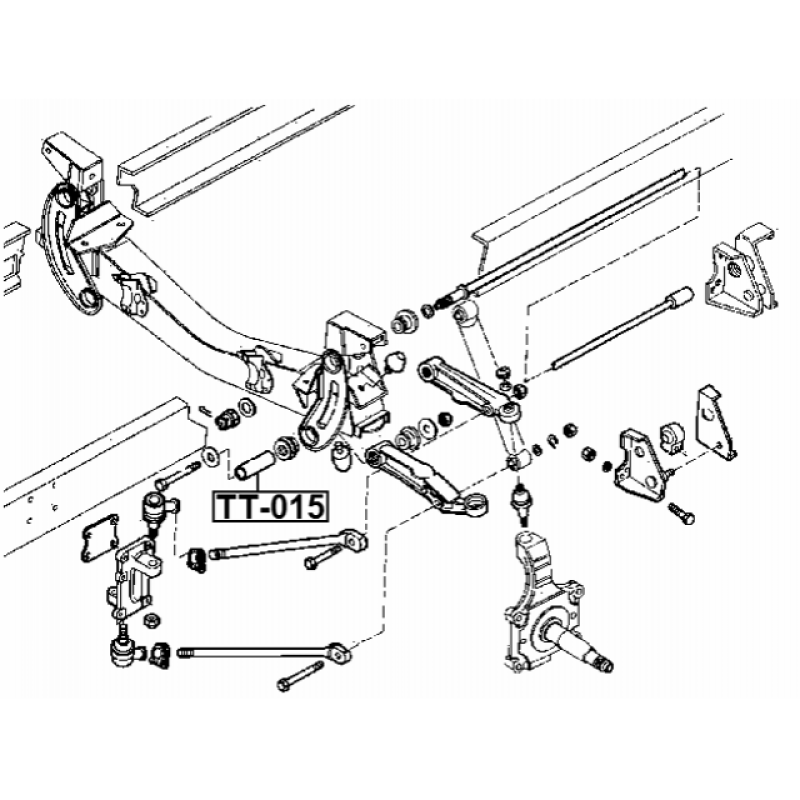 TT-015