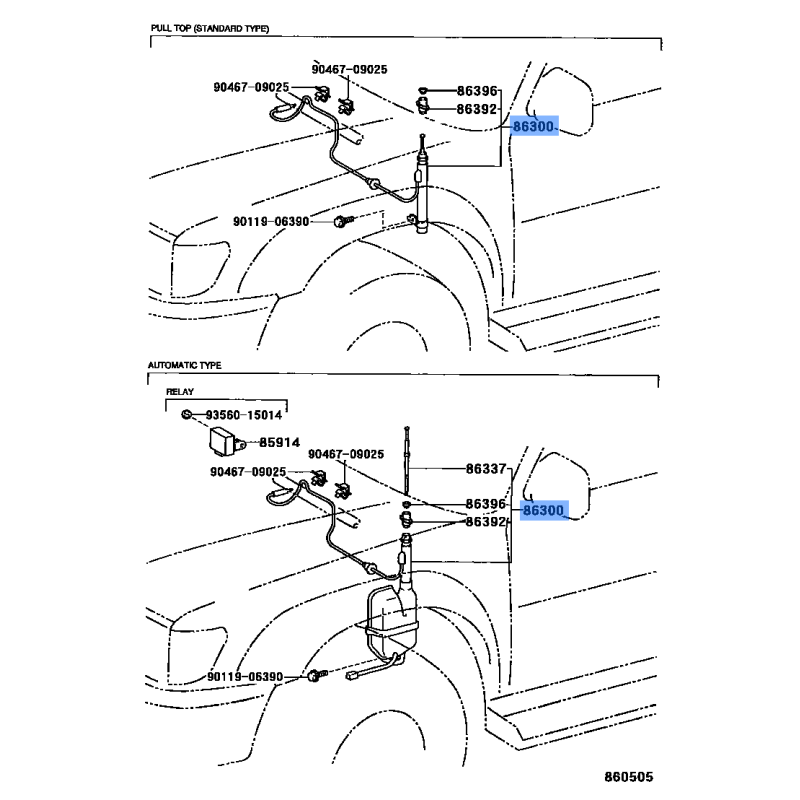 PULL TOP (STANDARD TYPE)

90467-09025
90467-09025
86396
86392
86300
90119-06390

AUTOMATIC TYPE

RELAY
93560-15014
85914
90467-09025
90467-09025
86337
86396
86392
86300
90119-06390

860505