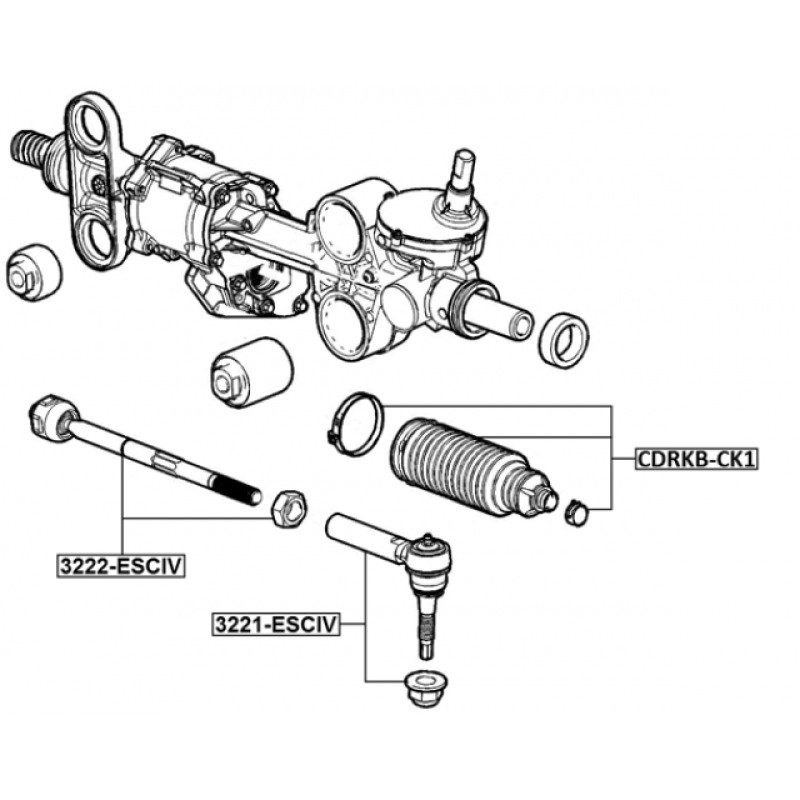 CDRKB-CK1

3222-ESCIV

3221-ESCIV