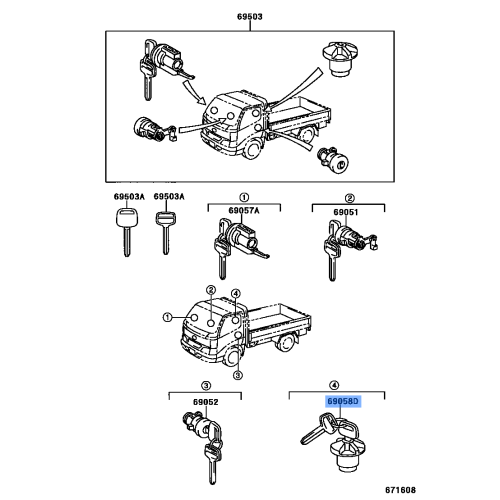 69503

69503A
69503A

①
69057A

②
69051

②
④
①
③

③
69052

④
69058D

671608