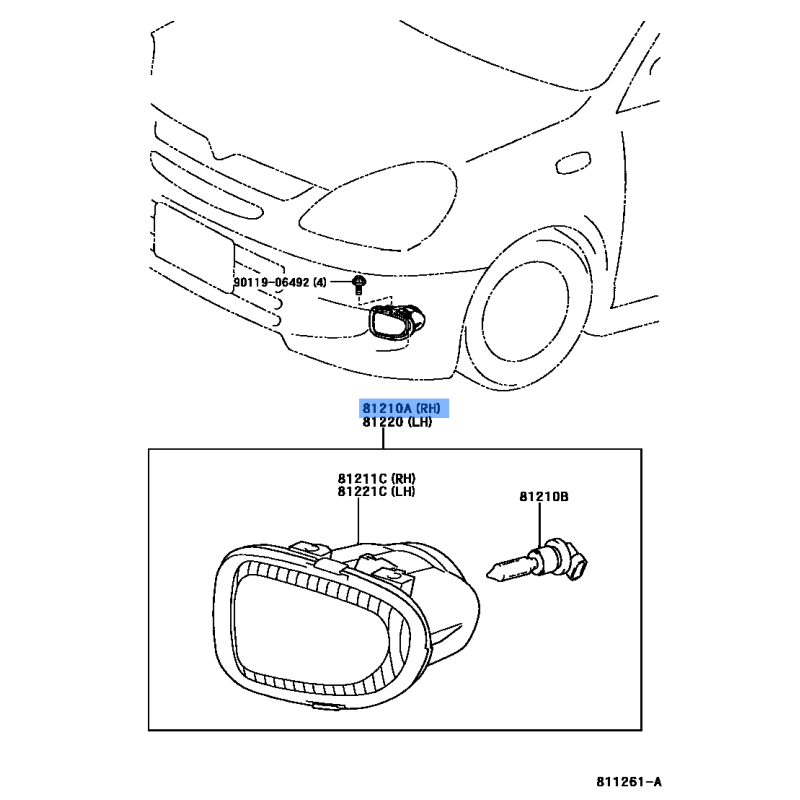 90119-06492 (4)

81210A (RH)
81220 (LH)

81211C (RH)
81221C (LH)

81210B

811261-A