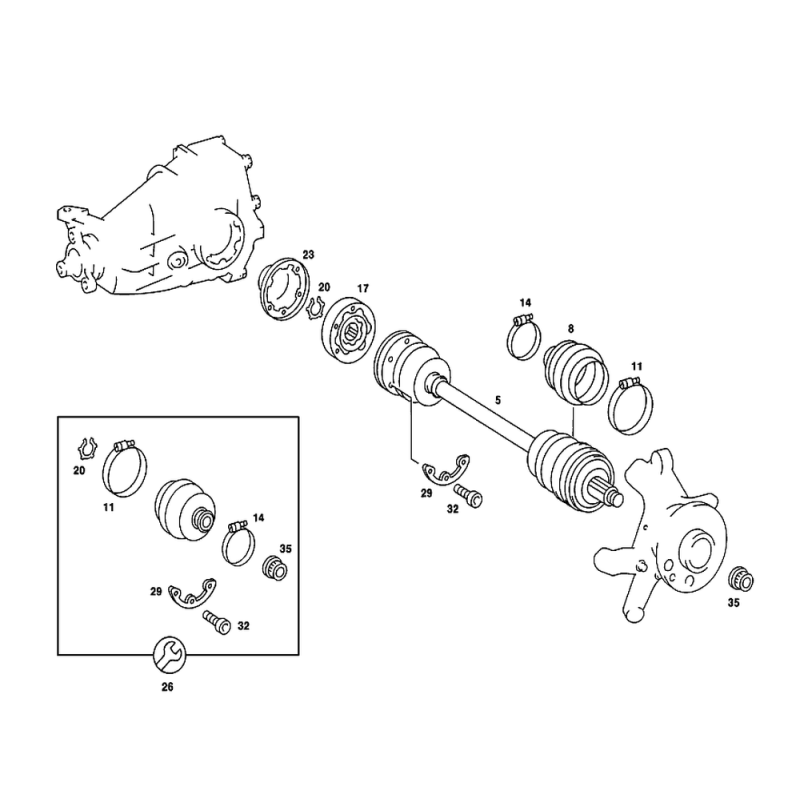 23
20
17
14
8
11
5
29
32
35
20
11
14
35
29
32
26