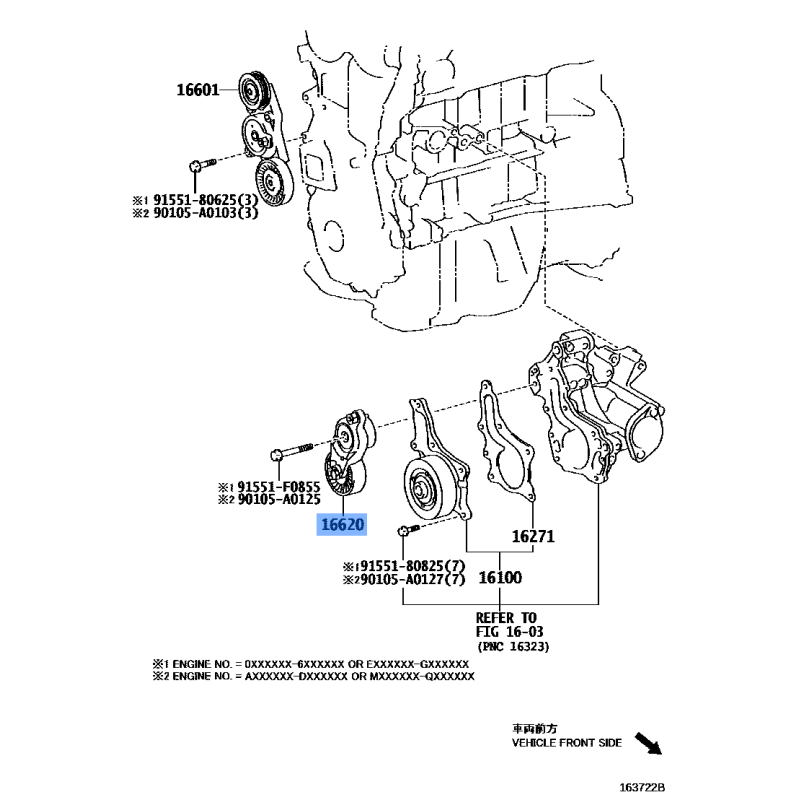 16601

※1 91551-80625(3)
※2 90105-A0103(3)

※1 91551-F0855
※2 90105-A0125

16620

16271

※1 91551-80825(7)
※2 90105-A0127(7)

16100

REFER TO
FIG 16-03
(PNC 16323)

※1 ENGINE NO. = 0XXXXXX-6XXXXXX OR EXXXXXX-GXXXXXX
※2 ENGINE NO. = AXXXXXX-DXXXXXX OR MXXXXXX-QXXXXXX

車両前方
VEHICLE FRONT SIDE

163722B