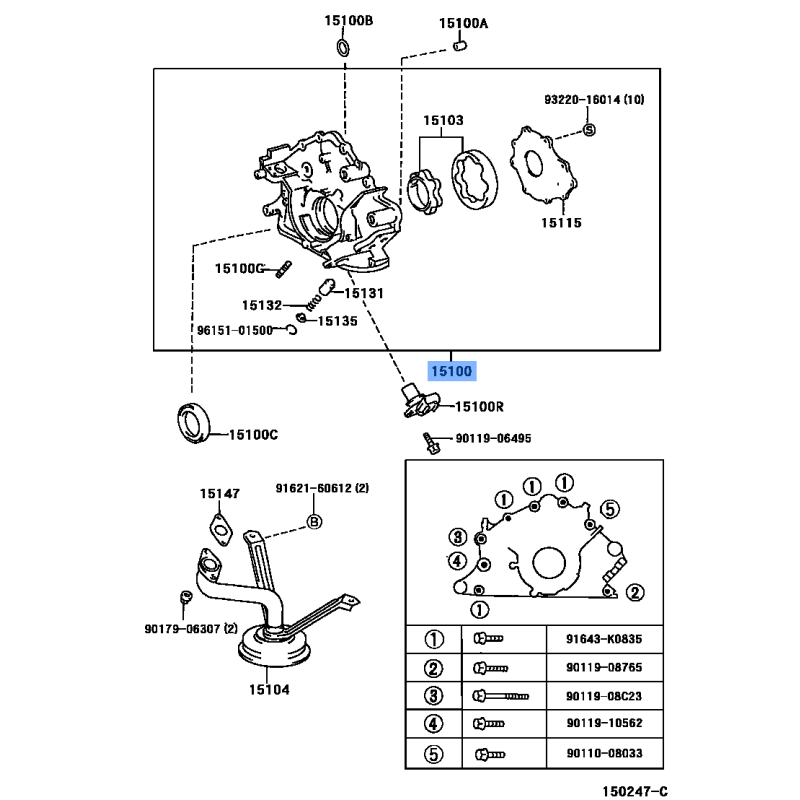 15100B

15100A

93220-16014 (10)

15103

S

15115

15100G

15132

15131

15135

96151-01500

15100

15100R

15100C

90119-06495

15147

91621-60612 (2)

B

90179-06307 (2)

15104

①
①
①
⑤
③
④
②
①

| ① | | 91643-K0835 |
|---|---|---|
| ② | | 90119-08765 |
| ③ | | 90119-08C23 |
| ④ | | 90119-10562 |
| ⑤ | | 90110-08033 |

150247-C