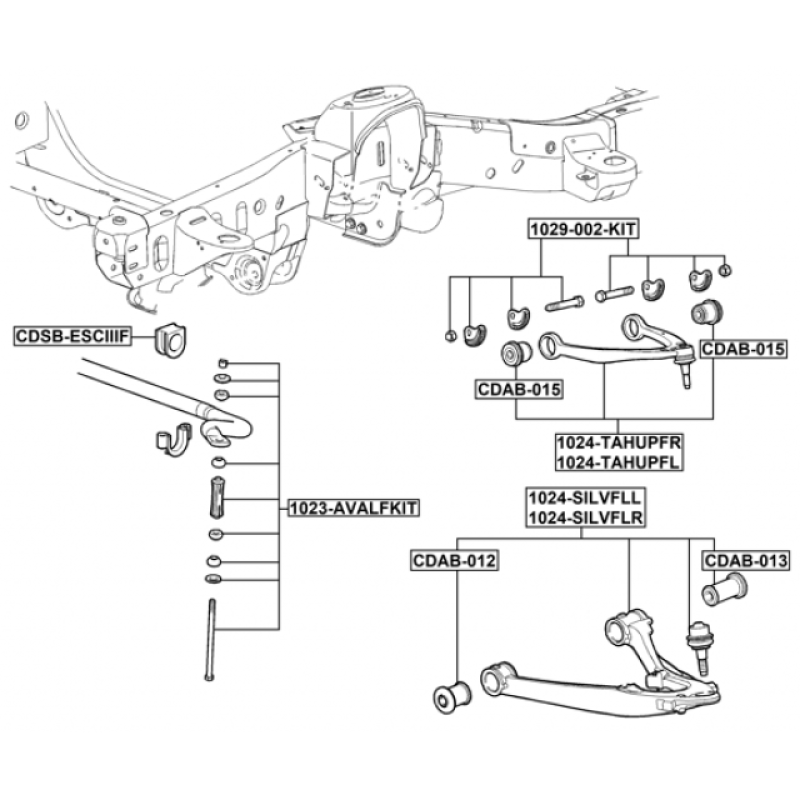 1029-002-KIT

CDSB-ESCIIIF

CDAB-015

CDAB-015

1024-TAHUPFR
1024-TAHUPFL

1023-AVALFKIT

1024-SILVFLL
1024-SILVFLR

CDAB-012

CDAB-013