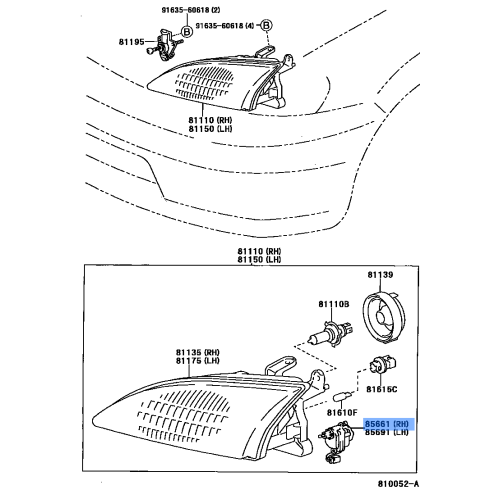 91635-60618 (2)
B
91635-60618 (4)
B
81195
81110 (RH)
81150 (LH)

81110 (RH)
81150 (LH)
81139
81110B
81135 (RH)
81175 (LH)
81615C
81610F
85661 (RH)
85691 (LH)
810052-A