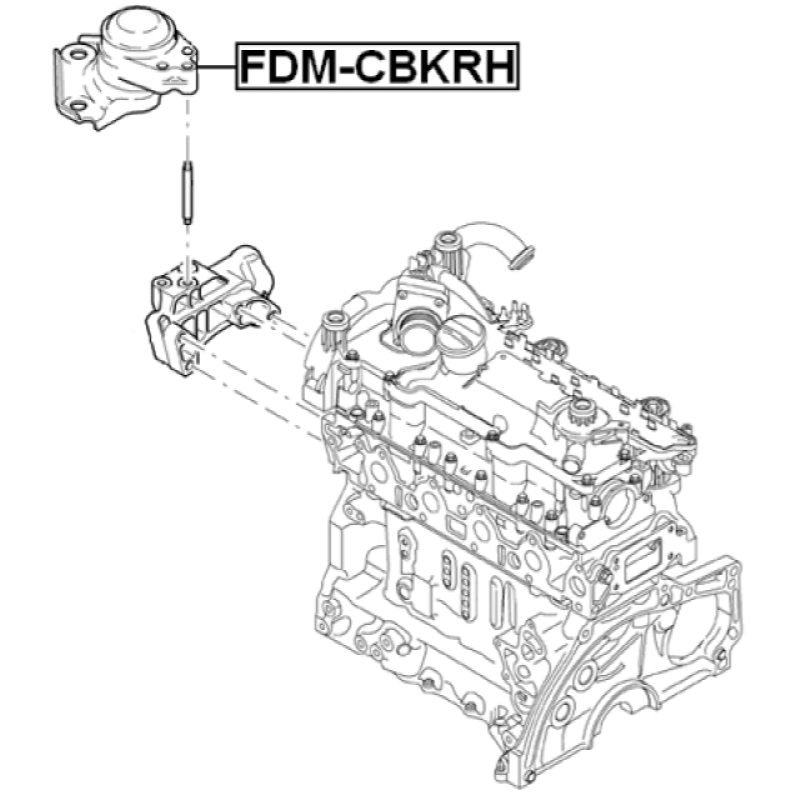 FDM-CBKRH