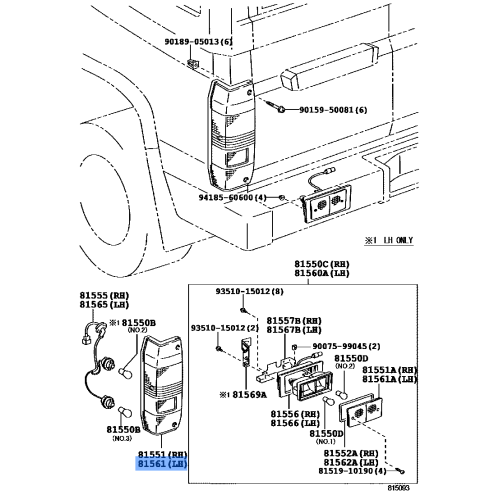 90189-05013 (6)
90159-50081 (6)
94185-60600 (4)
※1 LH ONLY
81550C (RH)
81560A (LH)
81555 (RH)
81565 (LH)
※1 81550B
(NO.2)
81550B
(NO.3)
81551 (RH)
81561 (LH)
93510-15012 (8)
93510-15012 (2)
81557B (RH)
81567B (LH)
90075-99045 (2)
81550D
(NO.2)
81551A (RH)
81561A (LH)
※1 81569A
81556 (RH)
81566 (LH)
81550D
(NO.1)
81552A (RH)
81562A (LH)
81519-10190 (4)
815093