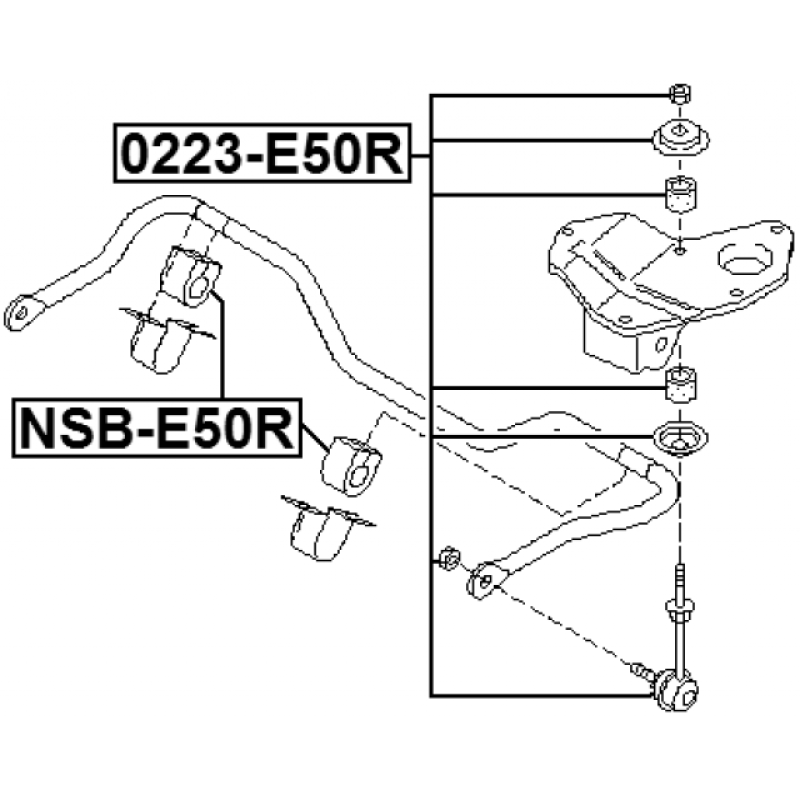 0223-E50R

NSB-E50R