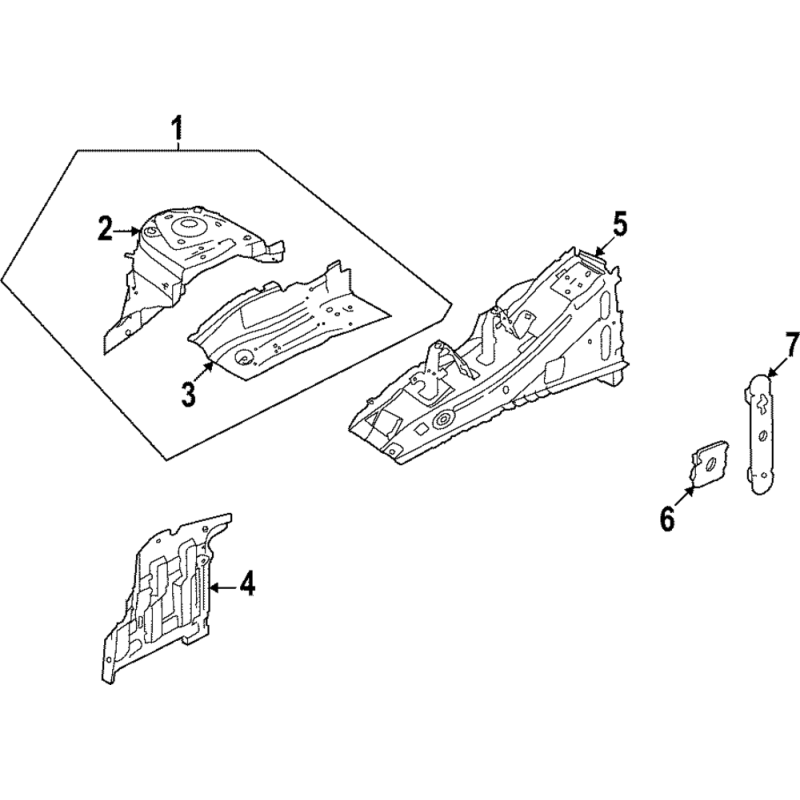 1
2
3
5
7
6
4