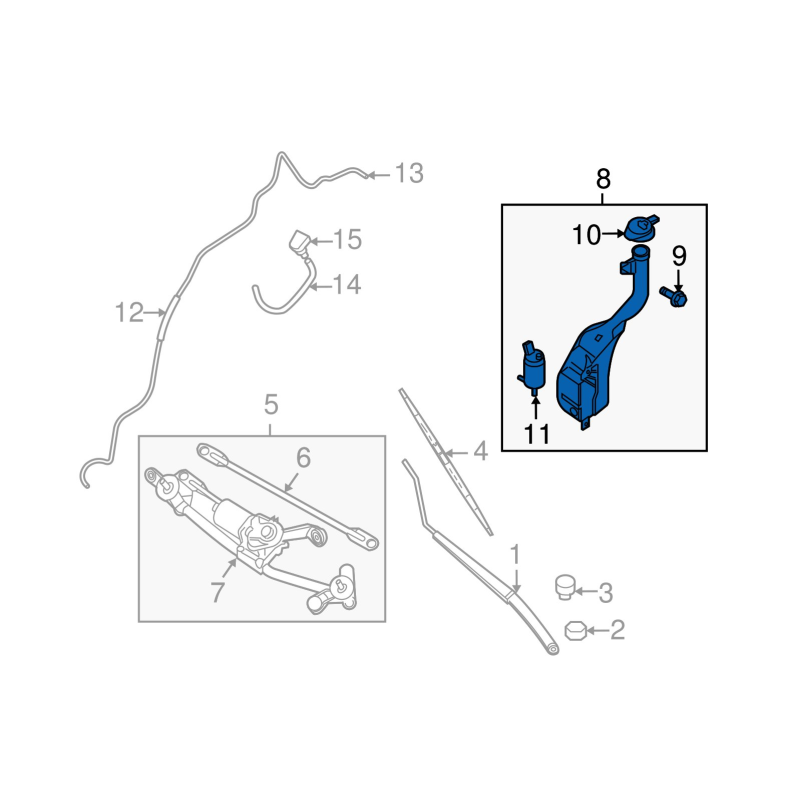 13
15
14
12
8
10
9
11
5
6
4
7
1
3
2