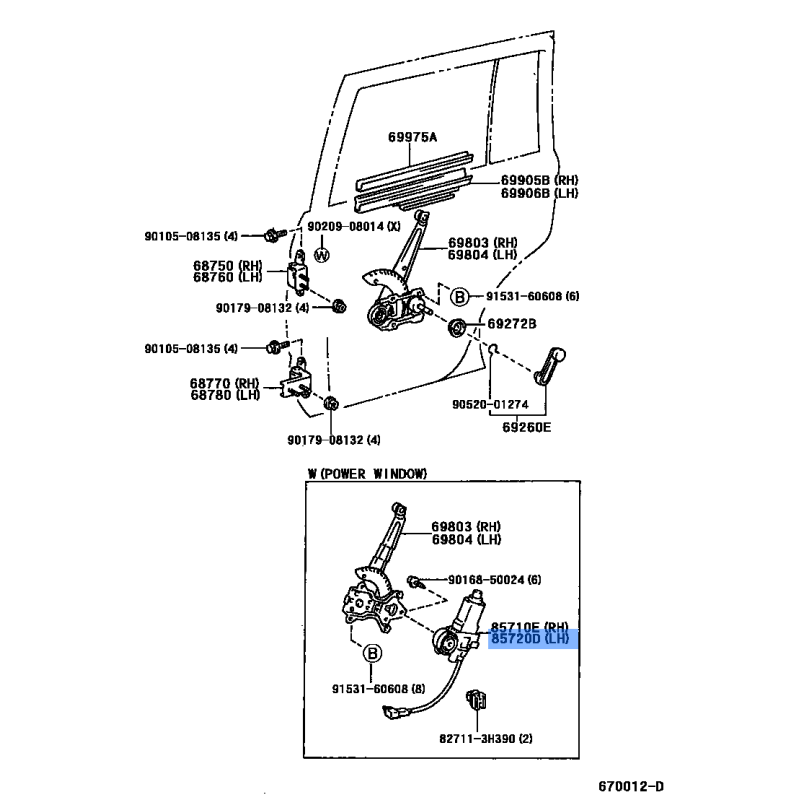 69975A
69905B (RH)
69906B (LH)
90105-08135 (4)
90209-08014 (X)
W
69803 (RH)
69804 (LH)
68750 (RH)
68760 (LH)
B
91531-60608 (6)
90179-08132 (4)
69272B
90105-08135 (4)
68770 (RH)
68780 (LH)
90520-01274
69260E
90179-08132 (4)

W (POWER WINDOW)
69803 (RH)
69804 (LH)
90168-50024 (6)
85710E (RH)
85720D (LH)
B
91531-60608 (8)
82711-3H390 (2)

670012-D