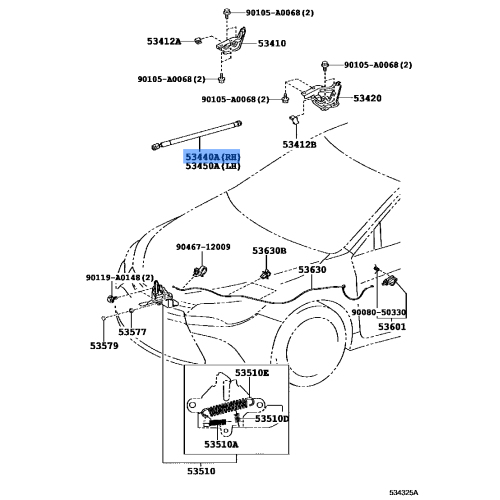 90105-A0068(2)

53412A

53410

90105-A0068(2)

90105-A0068(2)

90105-A0068(2)

53420

53412B

53440A(RH)
53450A(LH)

90467-12009

53630B

53630

90119-A0148(2)

90080-50330

53601

53577

53579

53510E

53510D

53510A

53510

534325A