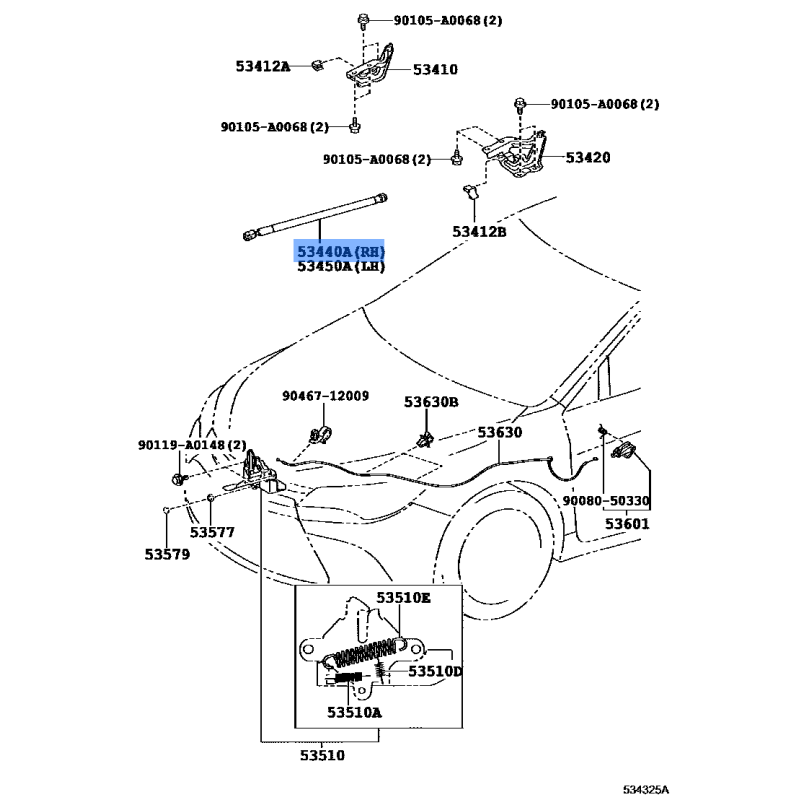 90105-A0068(2)
53412A
53410
90105-A0068(2)
90105-A0068(2)
90105-A0068(2)
53420
53412B
53440A(RH)
53450A(LH)
90467-12009
53630B
53630
90119-A0148(2)
90080-50330
53601
53577
53579
53510E
53510D
53510A
53510
534325A