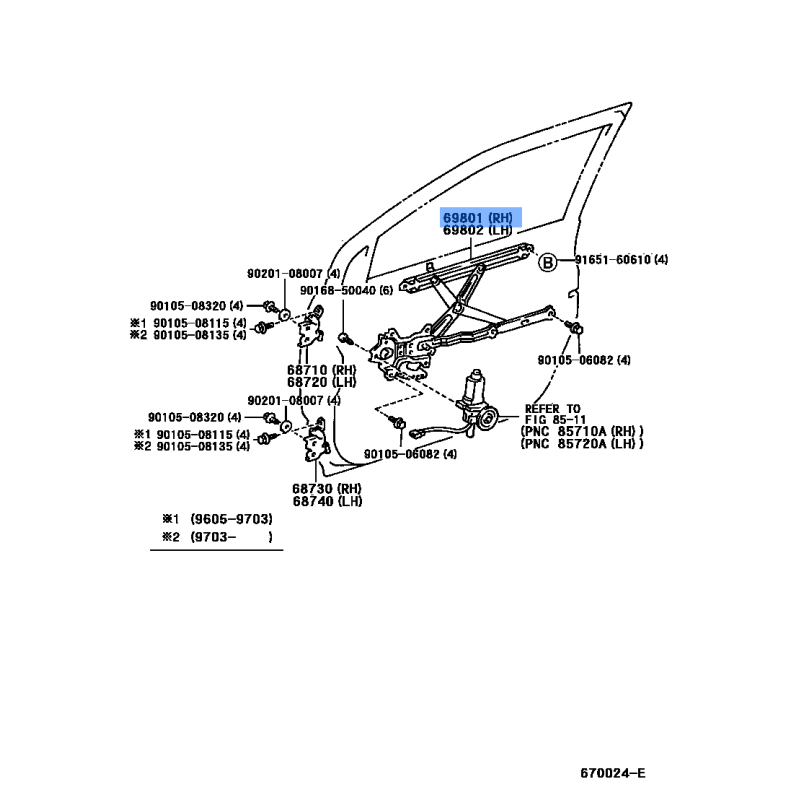 69801 (RH)
69802 (LH)

B 91651-60610 (4)

90201-08007 (4)
90168-50040 (6)
90105-08320 (4)
※1 90105-08115 (4)
※2 90105-08135 (4)

68710 (RH)
68720 (LH)

90105-06082 (4)

90201-08007 (4)
90105-08320 (4)
※1 90105-08115 (4)
※2 90105-08135 (4)

REFER TO
FIG 85-11
(PNC 85710A (RH) )
(PNC 85720A (LH) )

90105-06082 (4)

68730 (RH)
68740 (LH)

※1 (9605-9703)
※2 (9703- )

670024-E