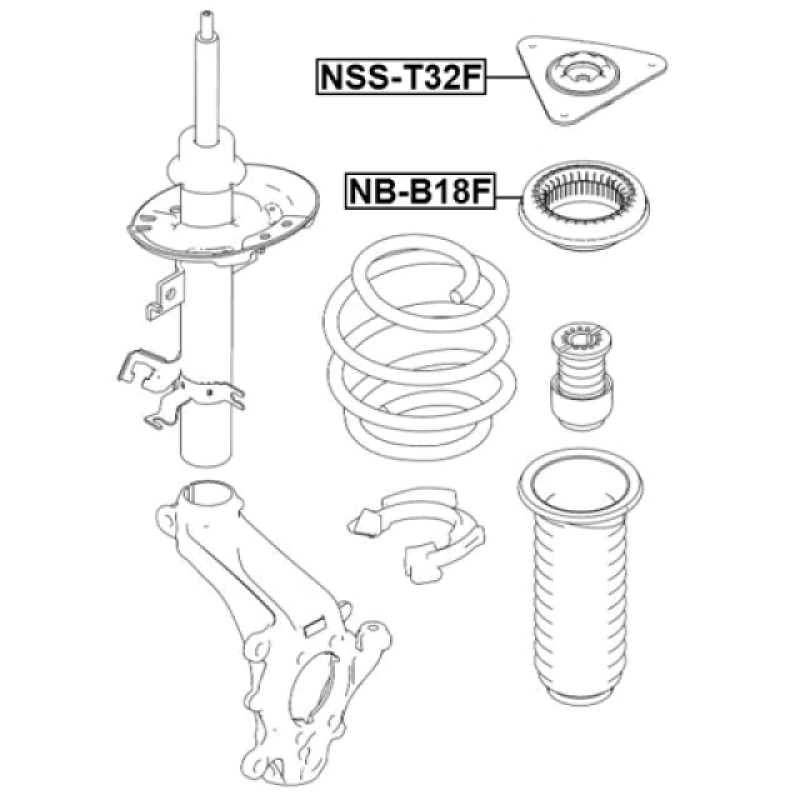 NSS-T32F

NB-B18F