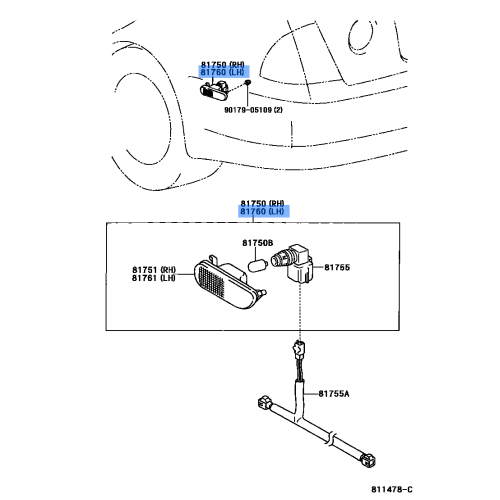 81750 (RH)
81760 (LH)

90179-05109 (2)

81750 (RH)
81760 (LH)

81750B

81751 (RH)
81761 (LH)

81755

81755A

811478-C