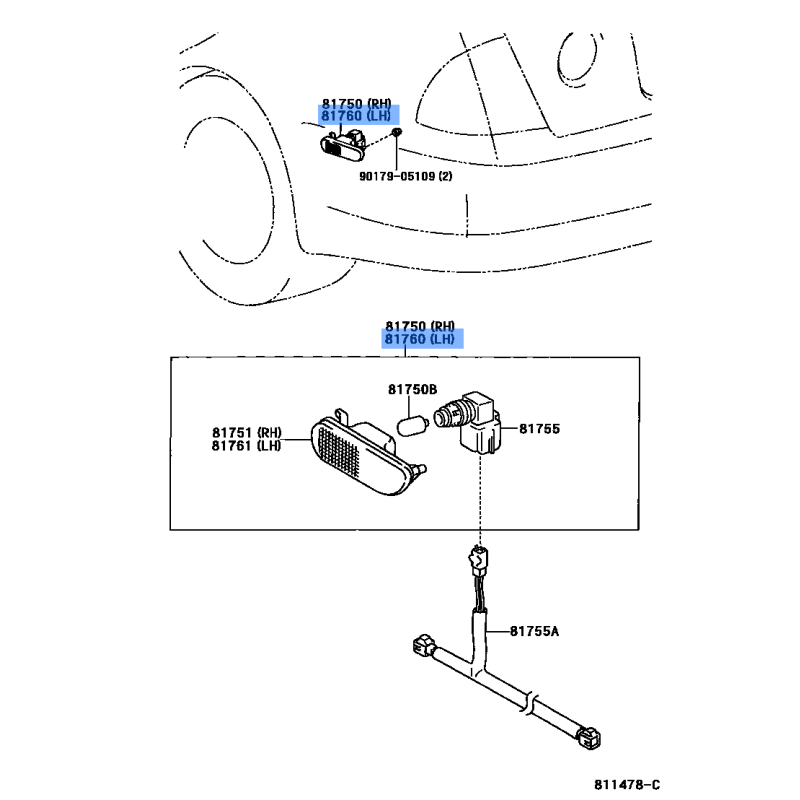 81750 (RH)
81760 (LH)

90179-05109 (2)

81750 (RH)
81760 (LH)

81750B

81751 (RH)
81761 (LH)

81755

81755A

811478-C