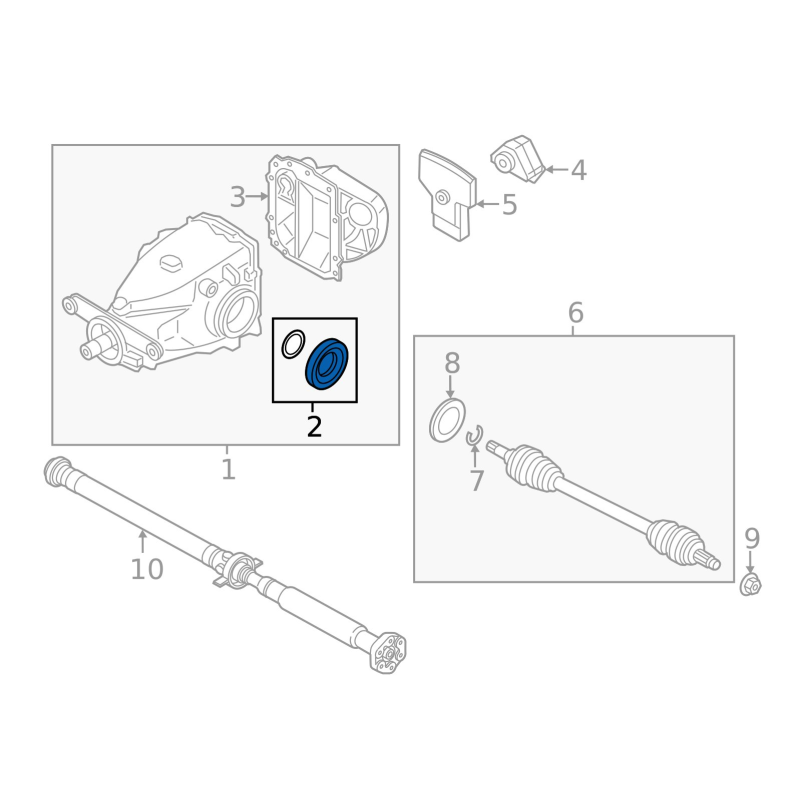 3
4
5
6
8
2
1
7
9
10