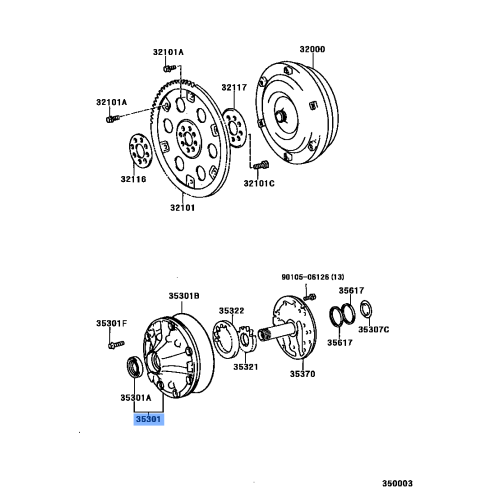 32101A
32000
32117
32101A
32116
32101C
32101
90105-06126 (13)
35301B
35617
35322
35301F
35307C
35617
35321
35370
35301A
35301
350003