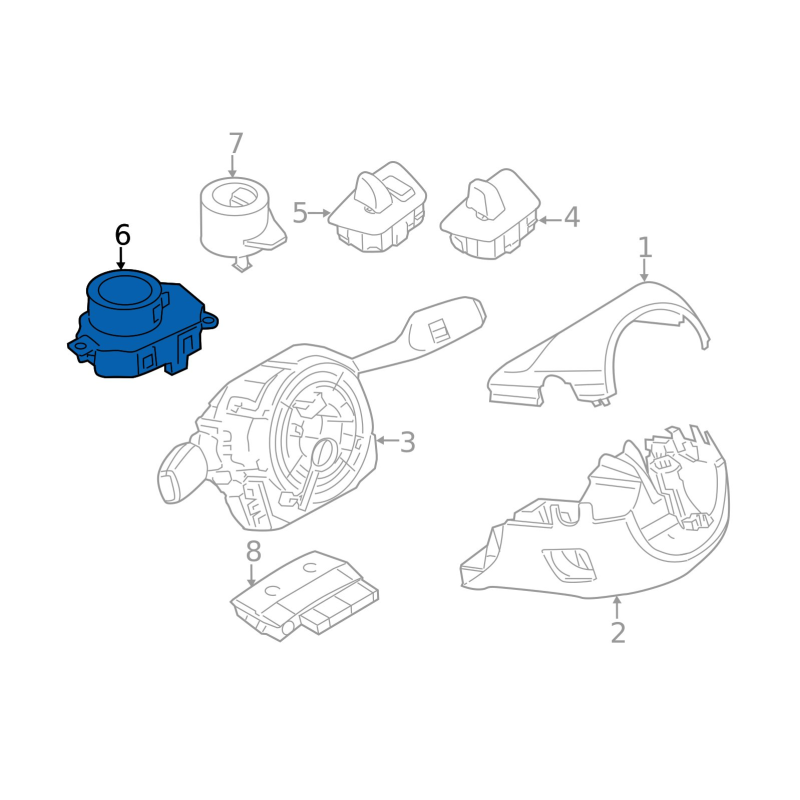 7
5
4
6
1
3
8
2