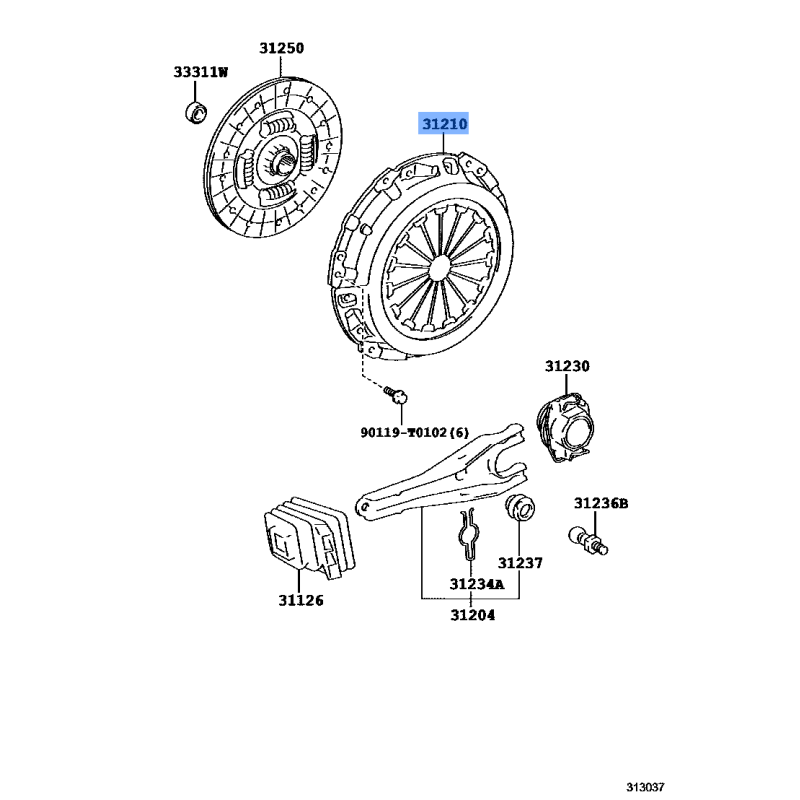 31250
33311W
31210
31230
90119-T0102(6)
31236B
31237
31234A
31126
31204
313037