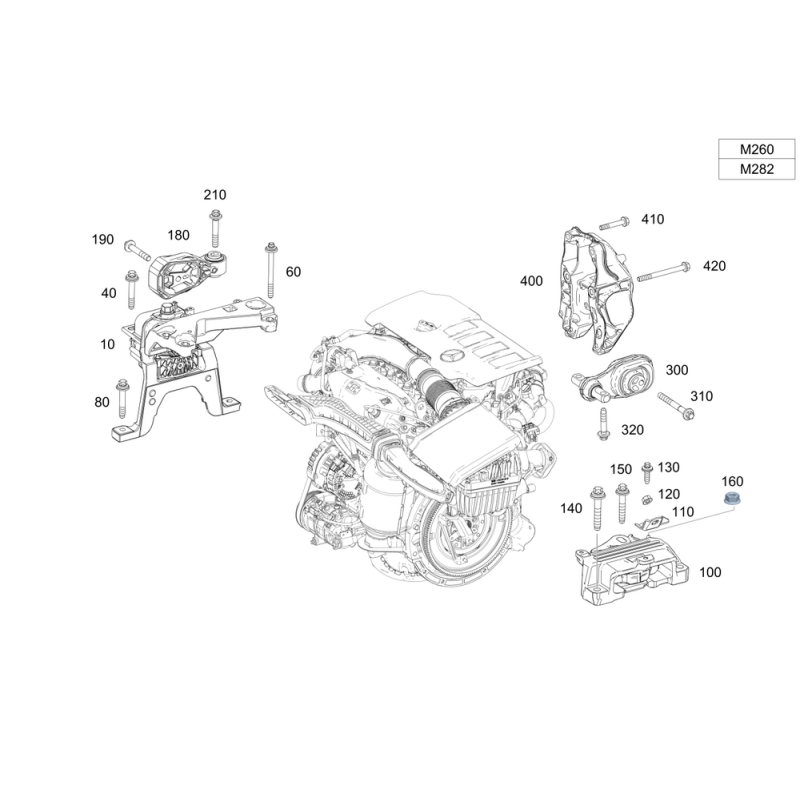 M260
M282

210
190
180
60
40
10
80

410
420
400
300
310
320

150
130
160
120
140
110
100