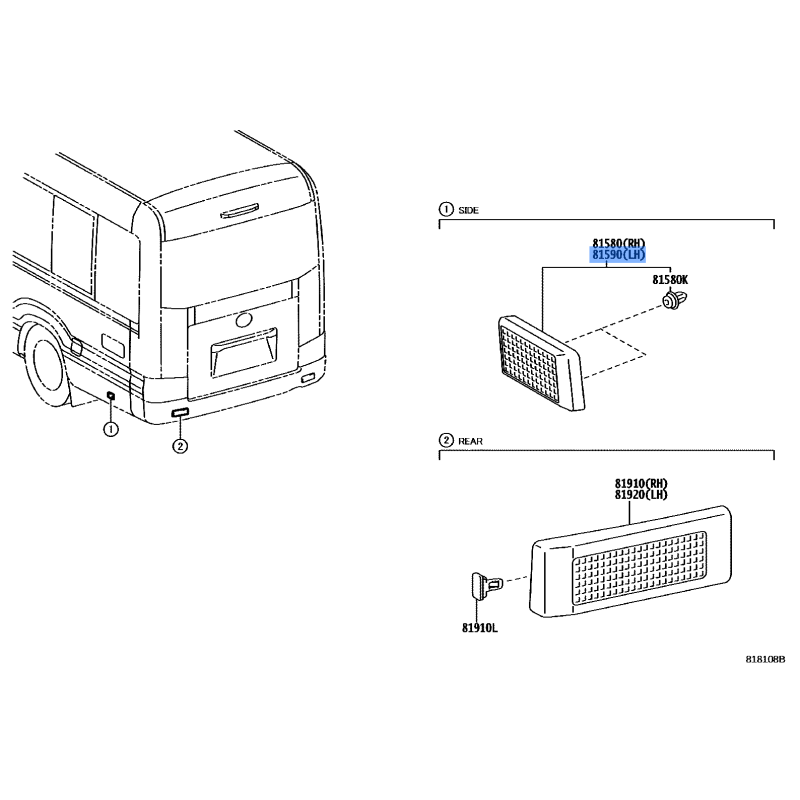 ①

②

① SIDE

81580(RH)
81590(LH)

81580K

② REAR

81910(RH)
81920(LH)

81910L

818108B