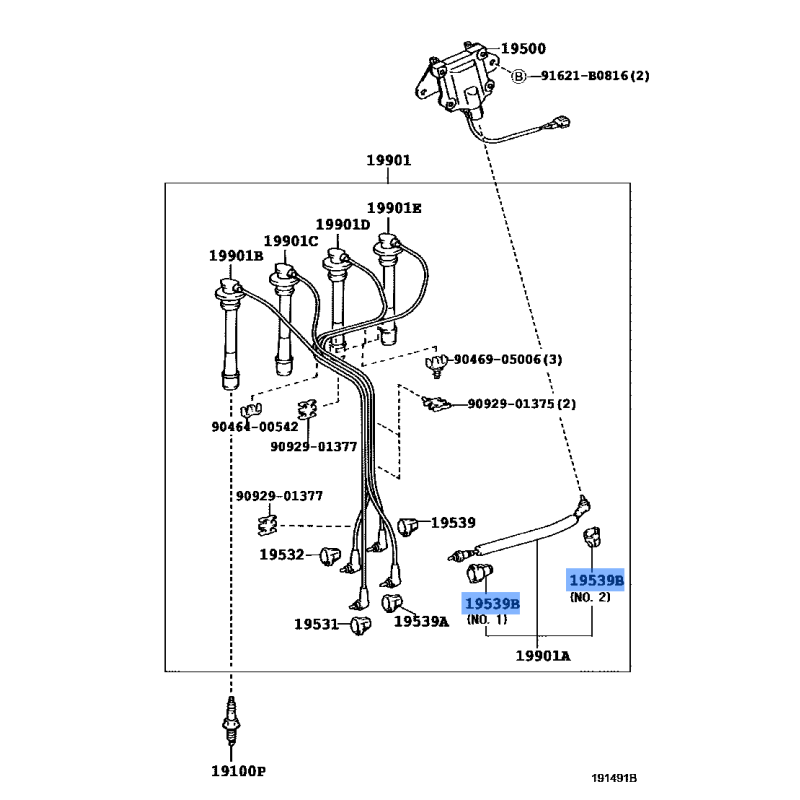 19500
B 91621-B0816(2)
19901
19901E
19901D
19901C
19901B
90469-05006(3)
90929-01375(2)
90464-00542
90929-01377
90929-01377
19539
19532
19539B
(NO. 2)
19539B
(NO. 1)
19531
19539A
19901A
19100P
191491B