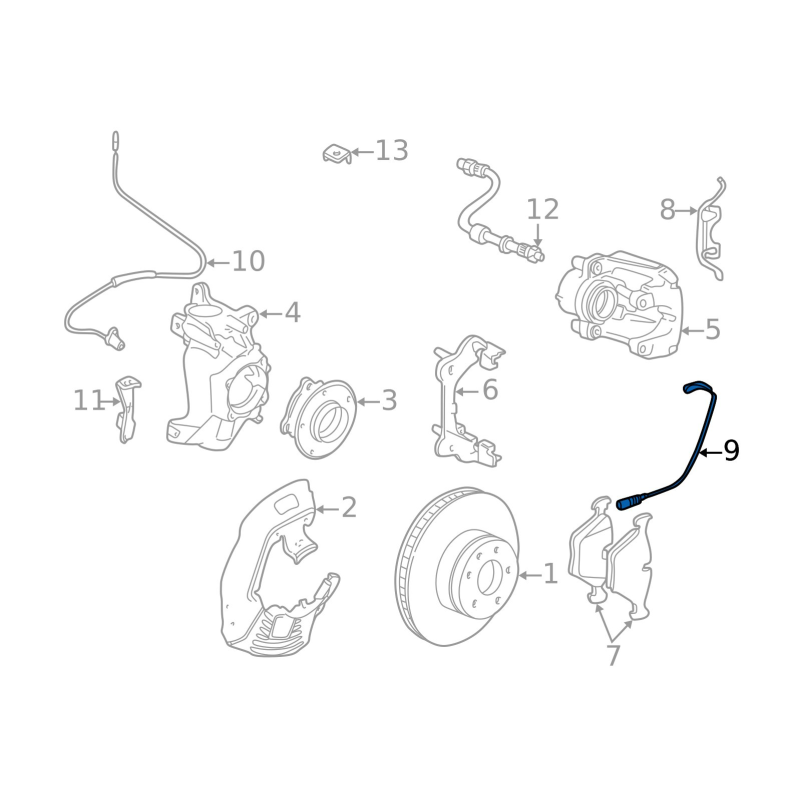 13
12
8
10
4
5
11
3
6
9
2
1
7