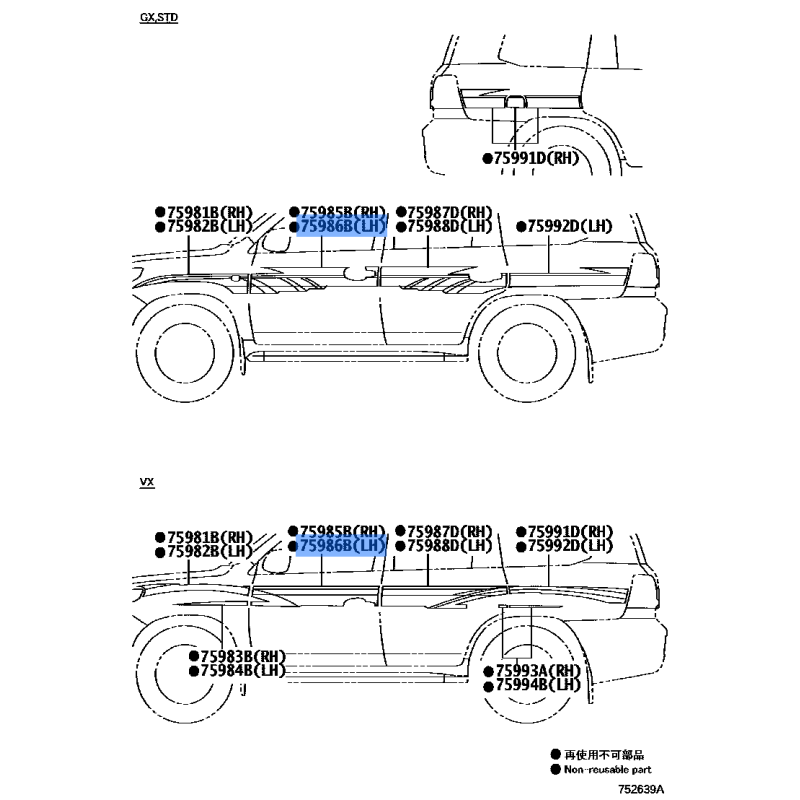 GX,STD

●75991D(RH)

●75981B(RH)
●75982B(LH)
●75985B(RH)
●75986B(LH)
●75987D(RH)
●75988D(LH)
●75992D(LH)

VX

●75981B(RH)
●75982B(LH)
●75985B(RH)
●75986B(LH)
●75987D(RH)
●75988D(LH)
●75991D(RH)
●75992D(LH)
●75983B(RH)
●75984B(LH)
●75993A(RH)
●75994B(LH)

● 再使用不可部品
● Non-reusable part

752639A