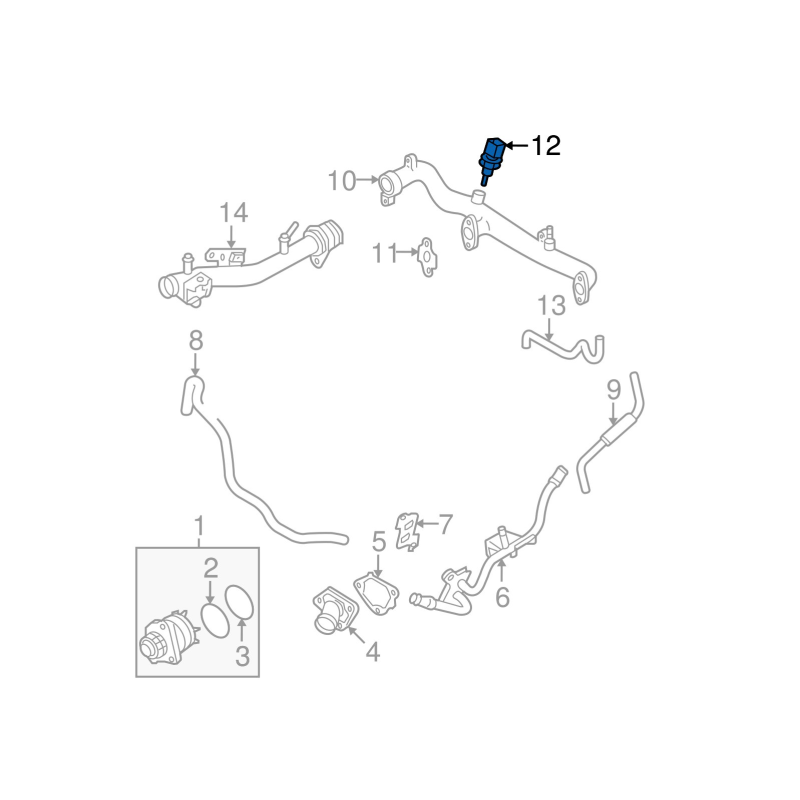 12
10
14
11
13
8
9
7
1
5
2
6
3
4