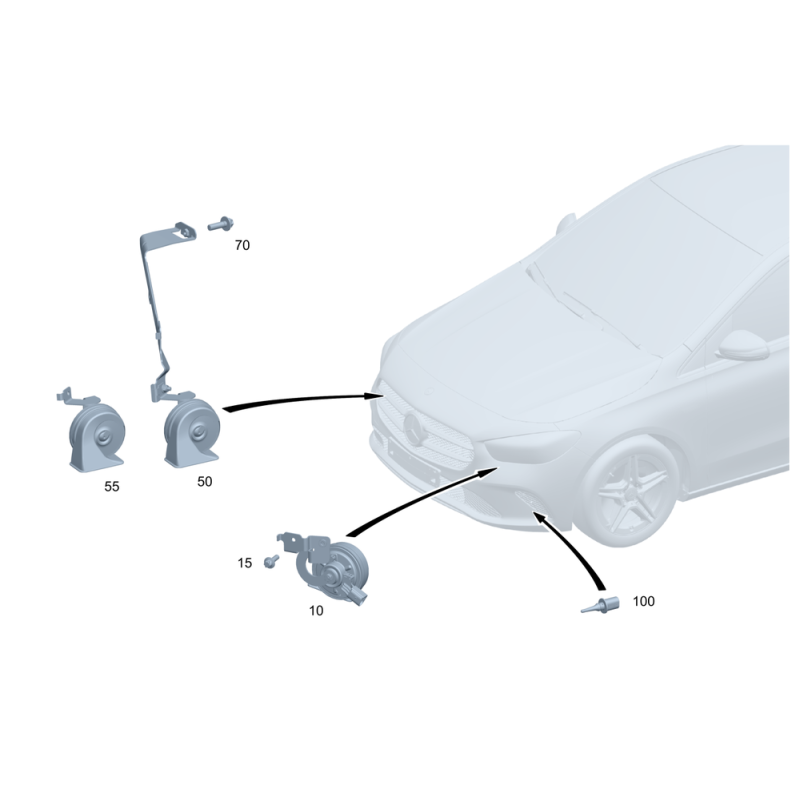 70

55

50

15

10

100