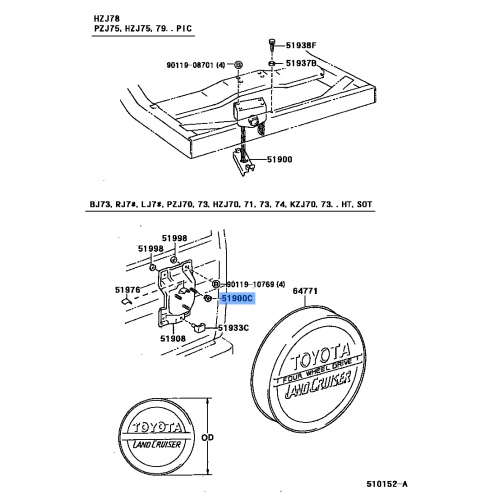 HZJ78
PZJ75, HZJ75, 79. . PIC

51938F
90119-08701 (4)
51937B
51900

BJ73, RJ7#, LJ7#, PZJ70, 73, HZJ70, 71, 73, 74, KZJ70, 73. . HT, SOT

51998
51998
90119-10769 (4)
51976
51900C
64771
51933C
51908

TOYOTA
FOUR WHEEL DRIVE
LAND CRUISER

TOYOTA
LAND CRUISER
OD

510152-A