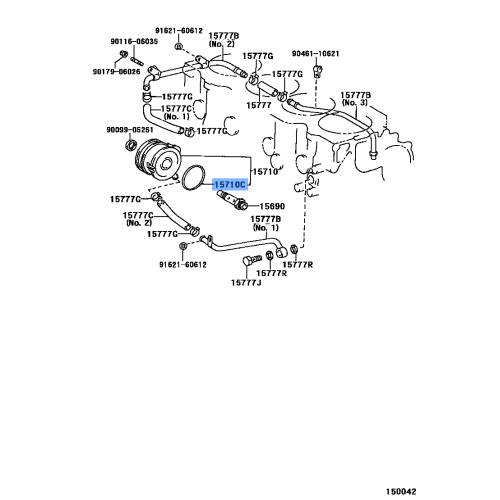 91621-60612

90116-06035

15777B
(No. 2)

15777G

90461-10621

90179-06026

15777G

15777C

15777

15777B
(No. 3)

15777C
(No. 1)

90099-05261

15777G

15710

15710C

15777G

15690

15777C
(No. 2)

15777B
(No. 1)

15777G

91621-60612

15777R

15777R

15777J

150042