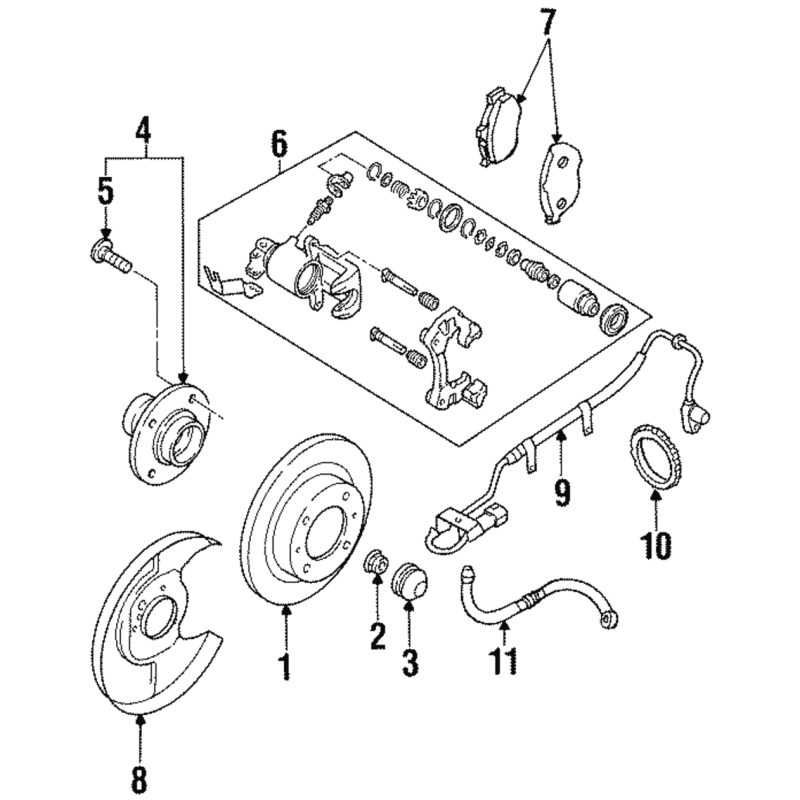 7
4
6
5
9
10
2
3
11
1
8