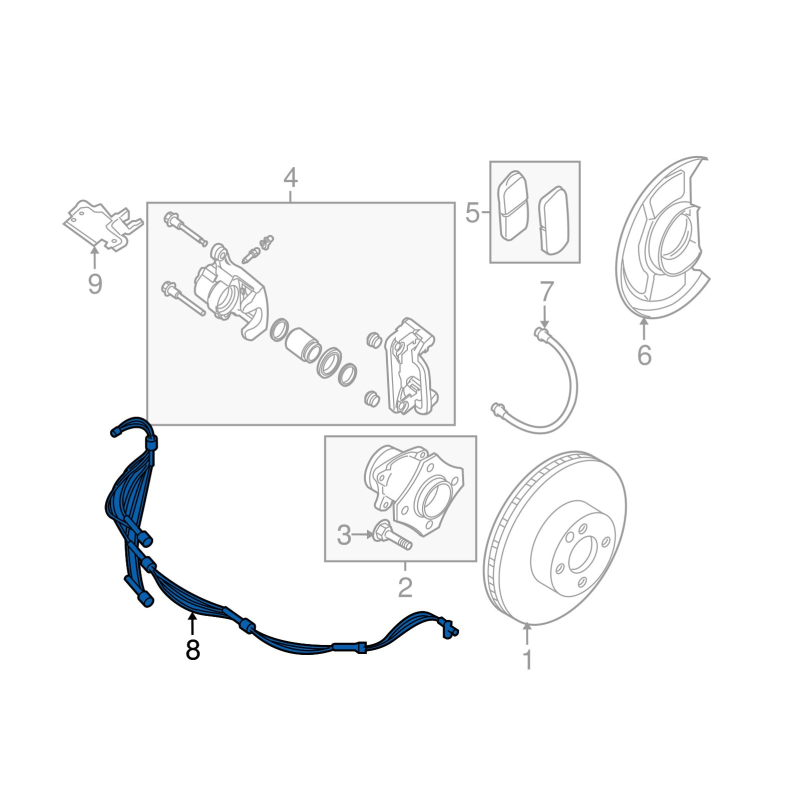 4
5
9
7
6
3
2
8
1