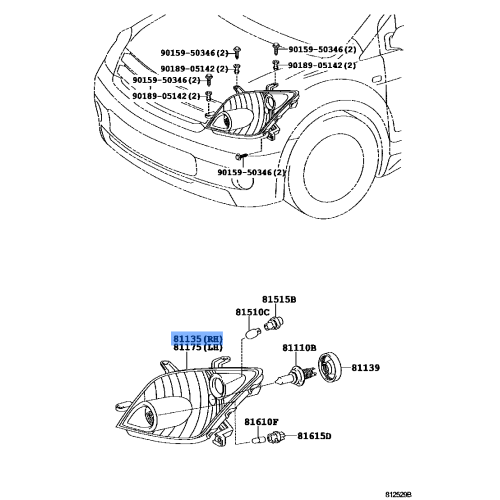 90159-50346(2)
90159-50346(2)
90189-05142(2)
90189-05142(2)
90159-50346(2)
90189-05142(2)
90159-50346(2)

81515B
81510C
81135(RH)
81175(LH)
81110B
81139
81610F
81615D

812529B