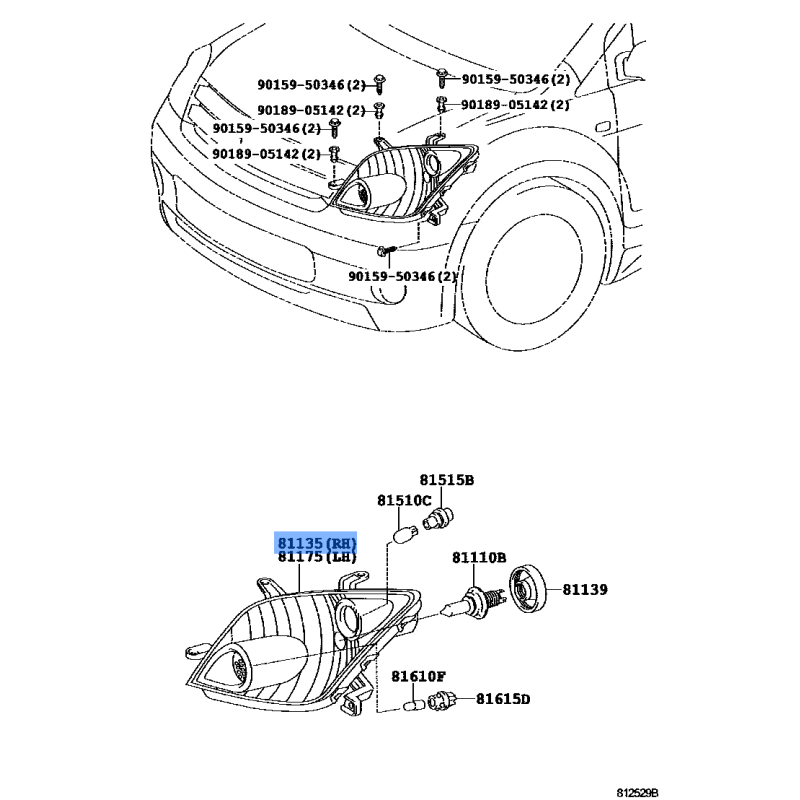 90159-50346(2)
90159-50346(2)
90189-05142(2)
90189-05142(2)
90159-50346(2)
90189-05142(2)
90159-50346(2)

81515B
81510C
81135(RH)
81175(LH)
81110B
81139
81610F
81615D

812529B