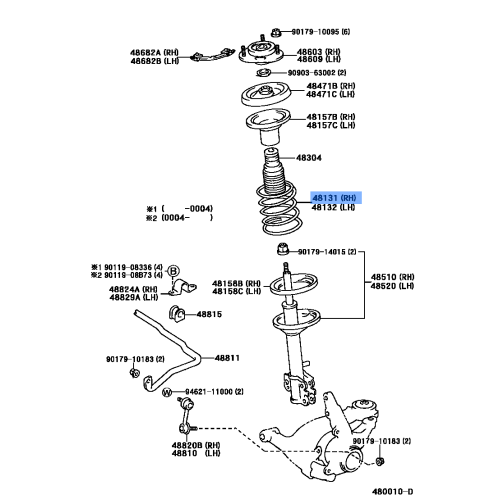 90179-10095 (6)
48682A (RH)
48682B (LH)
48603 (RH)
48609 (LH)
90903-63002 (2)
48471B (RH)
48471C (LH)
48157B (RH)
48157C (LH)
48304
48131 (RH)
48132 (LH)
※1 ( -0004)
※2 (0004- )
90179-14015 (2)
※1 90119-08336 (4)
※2 90119-08B73 (4)
B
48824A (RH)
48829A (LH)
48158B (RH)
48158C (LH)
48510 (RH)
48520 (LH)
48815
90179-10183 (2)
48811
W
94621-11000 (2)
48820B (RH)
48810 (LH)
90179-10183 (2)
480010-D