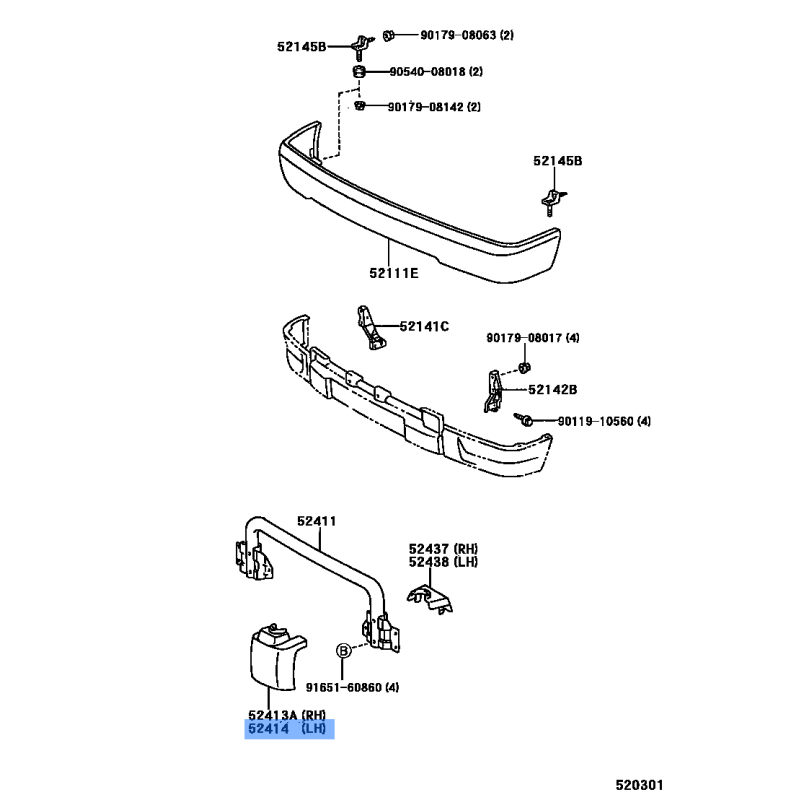 52145B
90179-08063 (2)
90540-08018 (2)
90179-08142 (2)
52145B
52111E
52141C
90179-08017 (4)
52142B
90119-10560 (4)
52411
52437 (RH)
52438 (LH)
B
91651-60860 (4)
52413A (RH)
52414 (LH)
520301