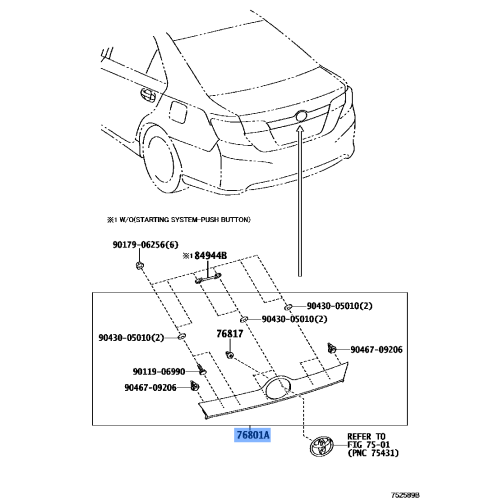 ※1 W/O(STARTING SYSTEM-PUSH BUTTON)

90179-06256(6)

※1 84944B

90430-05010(2)

90430-05010(2)

90430-05010(2)

76817

90467-09206

90119-06990

90467-09206

76801A

REFER TO FIG 75-01 (PNC 75431)

752589B