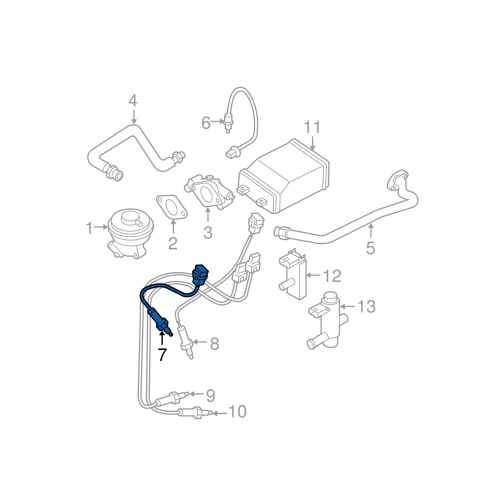 4
6
11
1
2
3
5
12
13
7
8
9
10