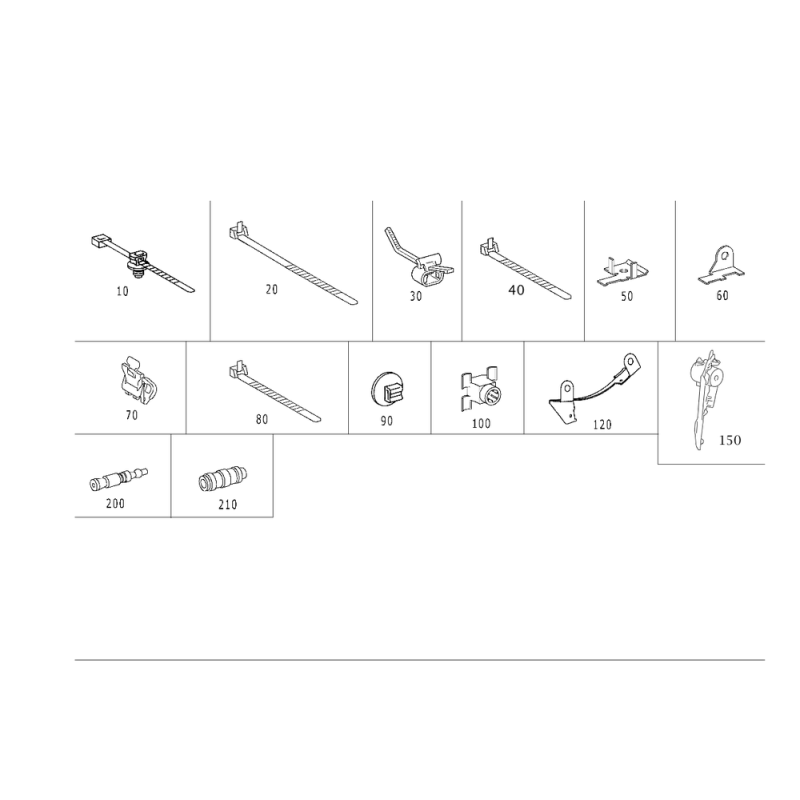 10

20

30

40

50

60

70

80

90

100

120

150

200

210